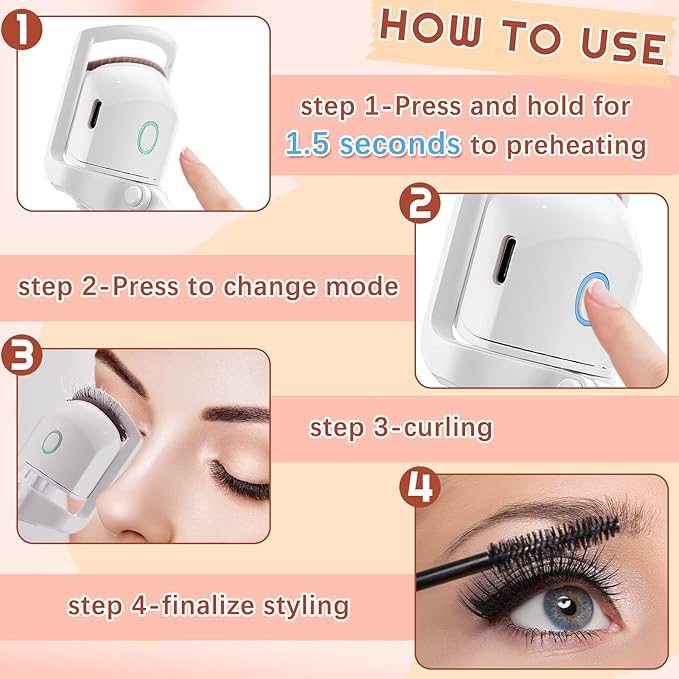 HOW TO USE

1

step 1-Press and hold for 1.5 seconds to preheating

2

step 2-Press to change mode

3

step 3-curling

4

step 4-finalize styling