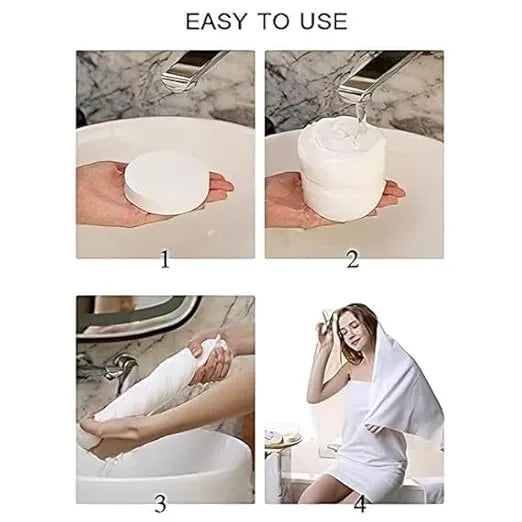 EASY TO USE

1

2

3

4